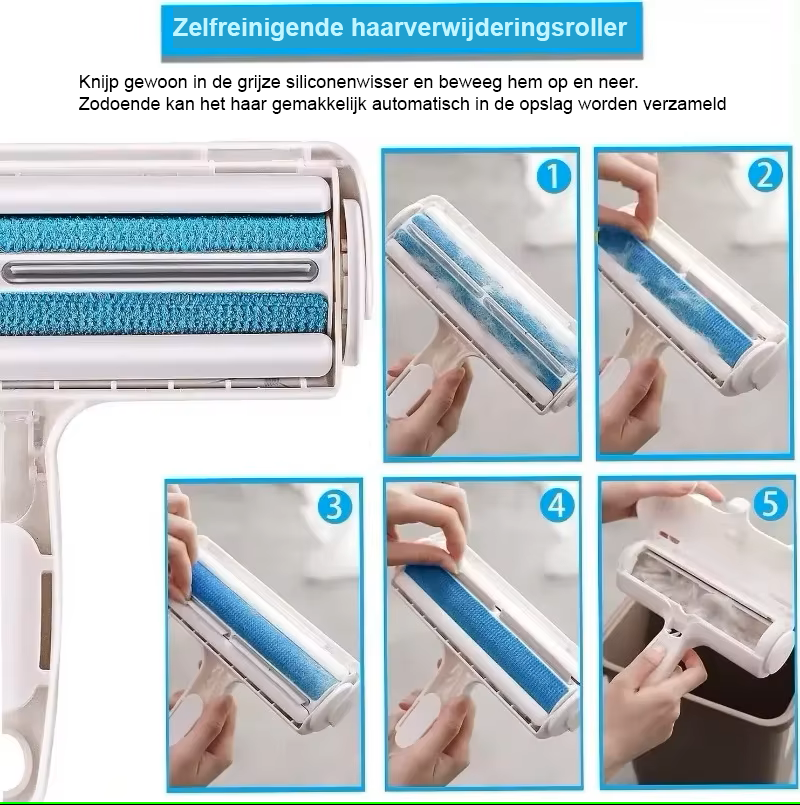 Zelfreinigende haarverwijderingsroller

Knijp gewoon in de grijze siliconenwisser en beweeg hem op en neer. Zodoende kan het haar gemakkelijk automatisch in de opslag worden verzameld

1

2

3

4

5